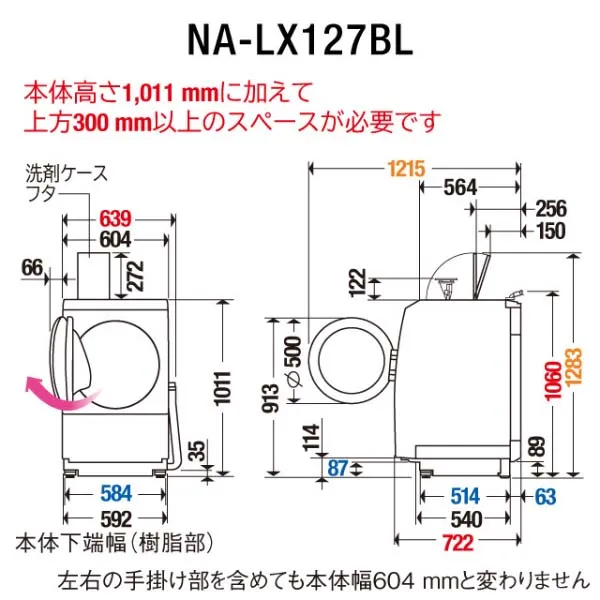 NA-LX127BL

本体高さ1,011 mmに加えて
上方300 mm以上のスペースが必要です

洗剤ケース
フタ

639
604
66
272
1011
35
584
592
本体下端幅（樹脂部）

1215
564
256
150
122
913
$\phi$500
114
87
1060
1283
89
514
63
540
722

左右の手掛け部を含めても本体幅604 mmと変わりません